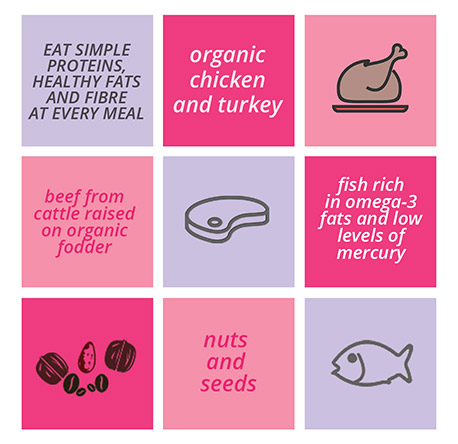 EAT SIMPLE PROTEINS, HEALTHY FATS AND FIBRE AT EVERY MEAL

organic chicken and turkey

beef from cattle raised on organic fodder

fish rich in omega-3 fats and low levels of mercury

nuts and seeds